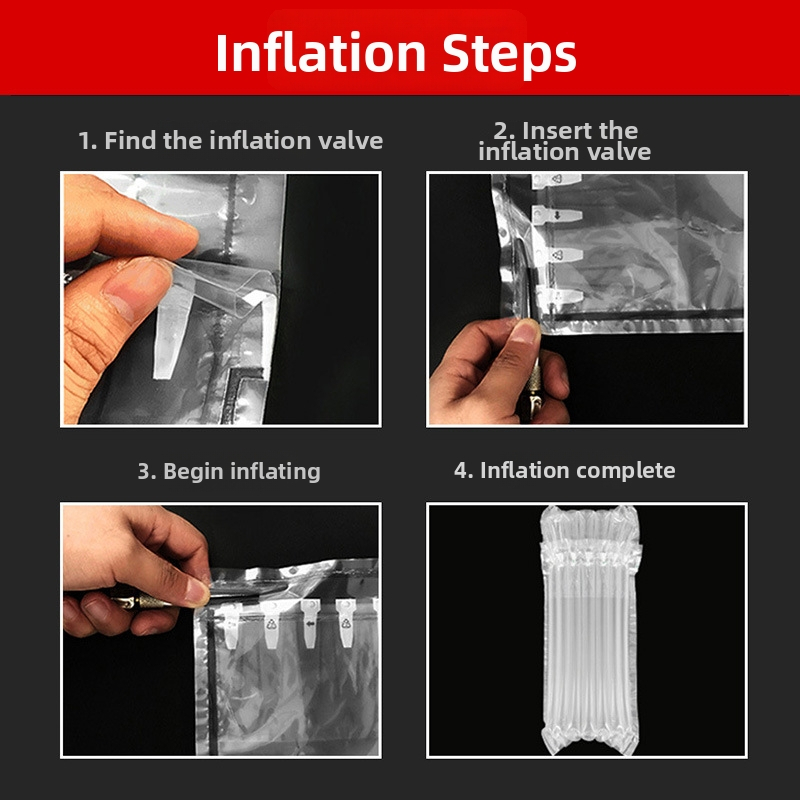 Inflation Steps

1. Find the inflation valve

2. Insert the inflation valve

3. Begin inflating

4. Inflation complete