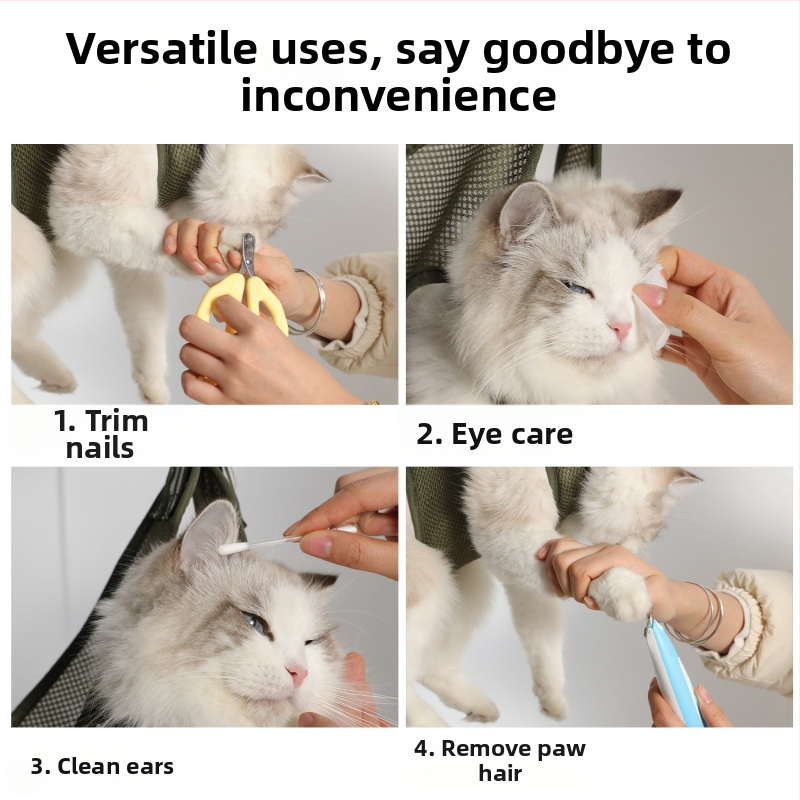 Versatile uses, say goodbye to inconvenience

1. Trim nails

2. Eye care

3. Clean ears

4. Remove paw hair