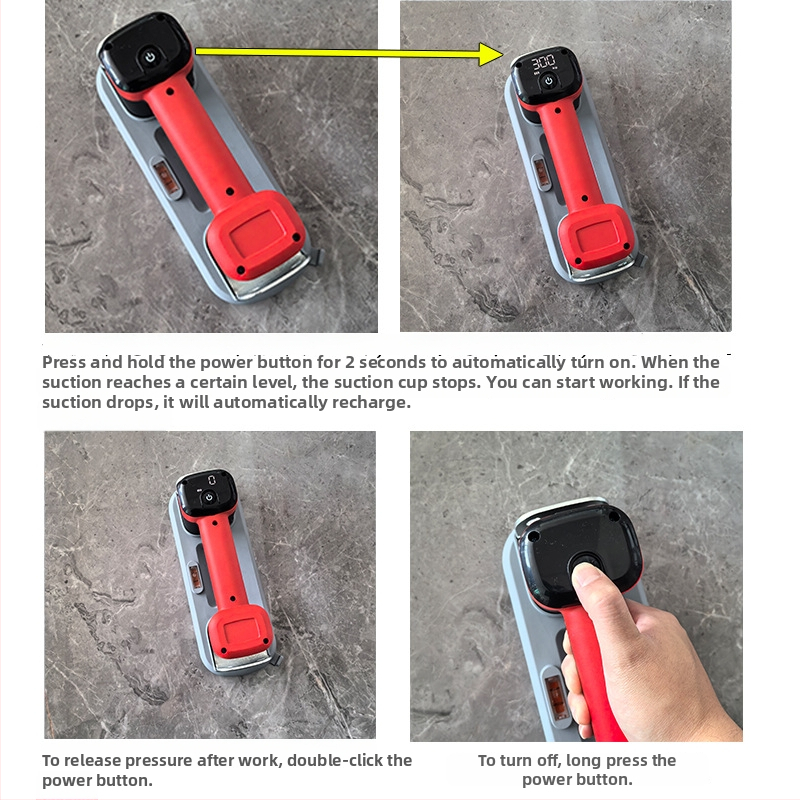 300

Press and hold the power button for 2 seconds to automatically turn on. When the suction reaches a certain level, the suction cup stops. You can start working. If the suction drops, it will automatically recharge.

0

To release pressure after work, double-click the power button.

To turn off, long press the power button.