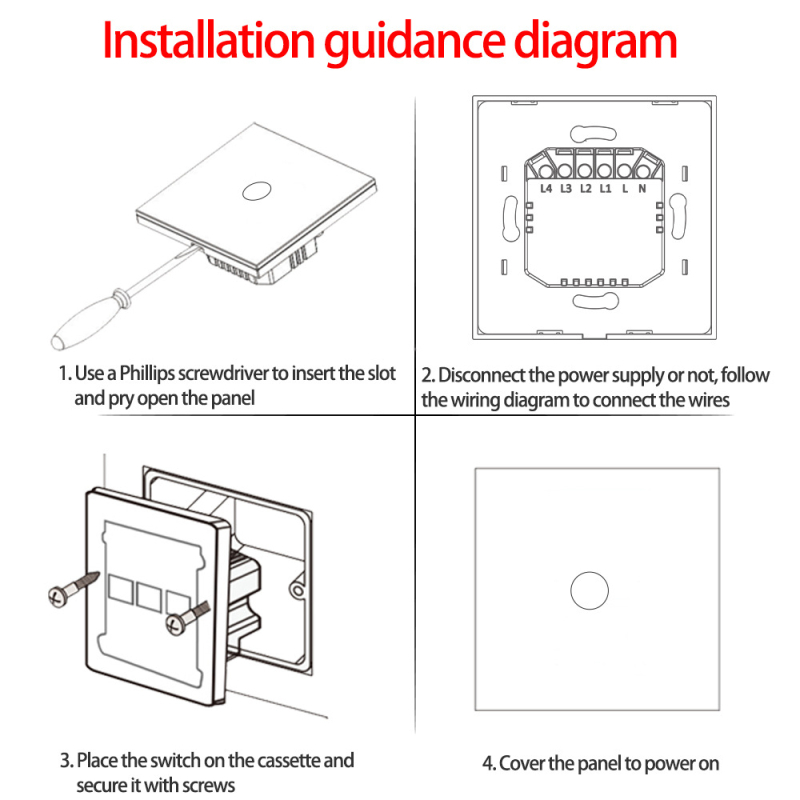 Installation guidance diagram

L4 L3 L2 L1 L N

1. Use a Phillips screwdriver to insert the slot and pry open the panel

2. Disconnect the power supply or not, follow the wiring diagram to connect the wires

3. Place the switch on the cassette and secure it with screws

4. Cover the panel to power on