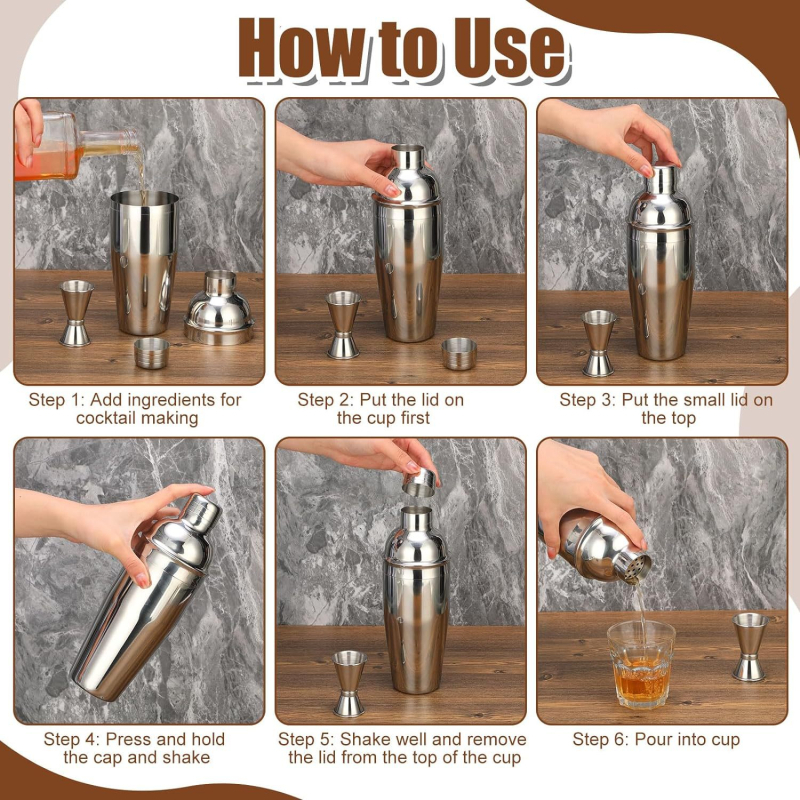 How to Use

Step 1: Add ingredients for cocktail making

Step 2: Put the lid on the cup first

Step 3: Put the small lid on the top

Step 4: Press and hold the cap and shake

Step 5: Shake well and remove the lid from the top of the cup

Step 6: Pour into cup