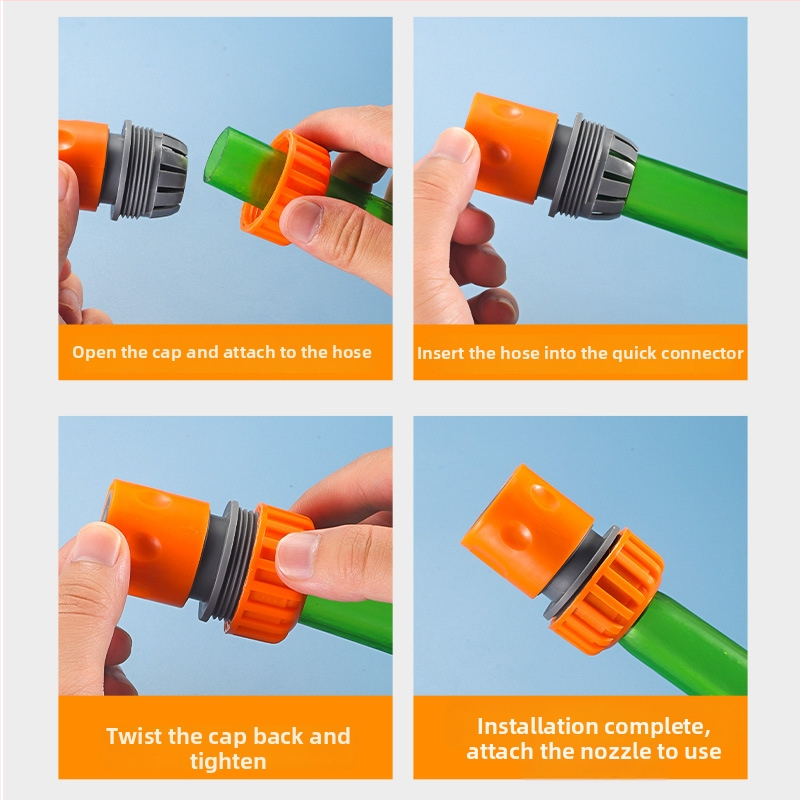 Open the cap and attach to the hose

Insert the hose into the quick connector

Twist the cap back and tighten

Installation complete, attach the nozzle to use