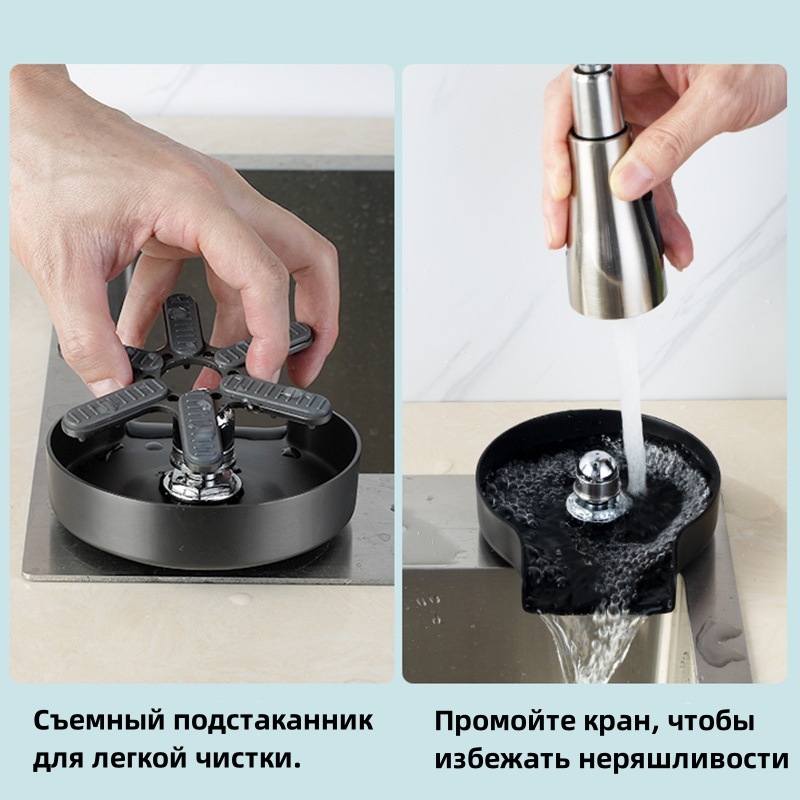 Съемный подстаканник для легкой чистки.

Промойте кран, чтобы избежать неряшливости