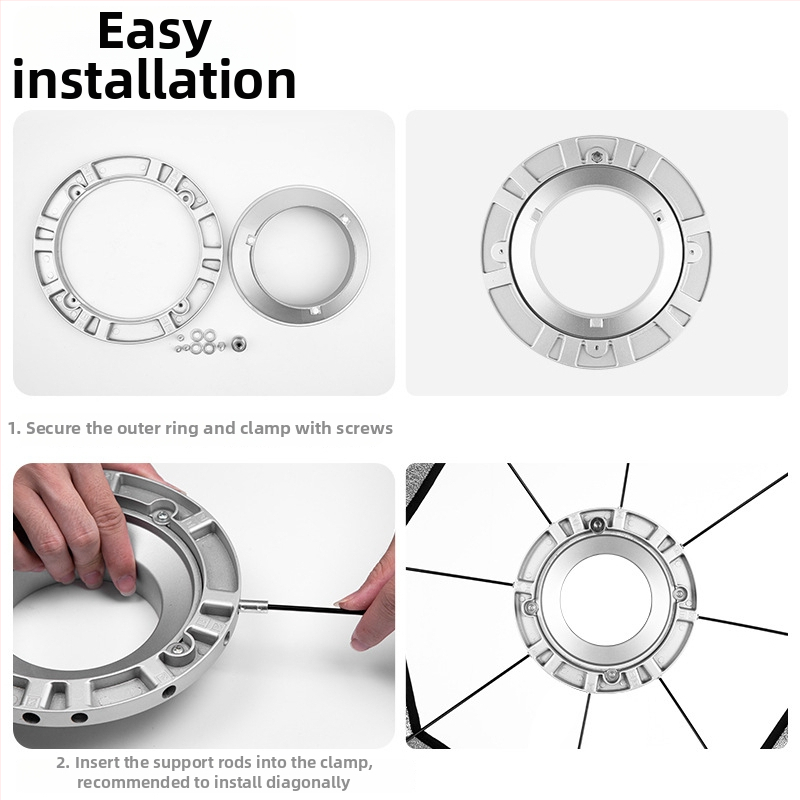 Easy installation

1. Secure the outer ring and clamp with screws

2. Insert the support rods into the clamp, recommended to install diagonally