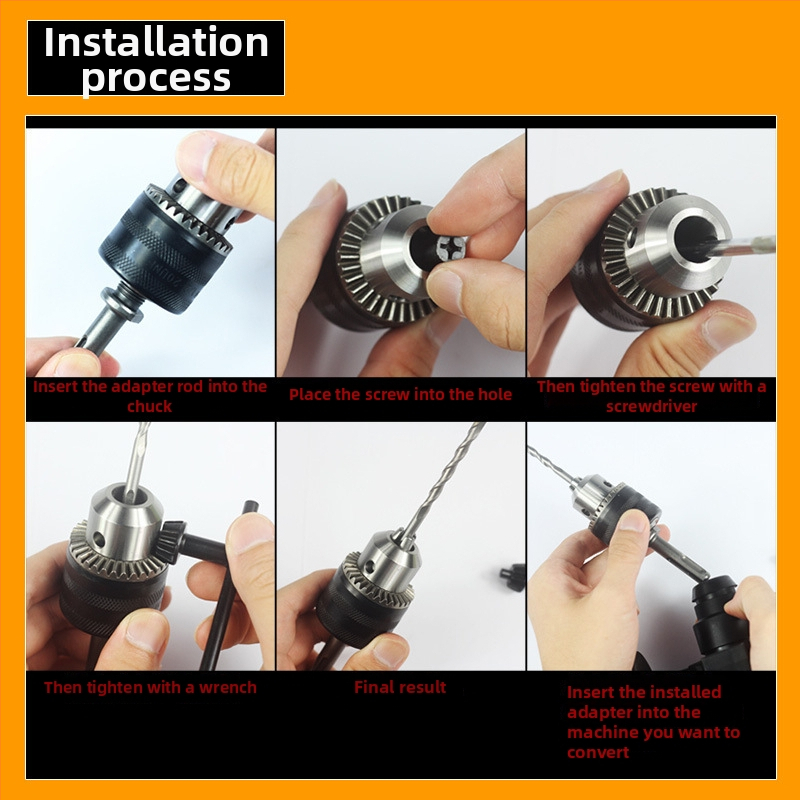 Installation process

Insert the adapter rod into the chuck

Place the screw into the hole

Then tighten the screw with a screwdriver

Then tighten with a wrench

Final result

Insert the installed adapter into the machine you want to convert