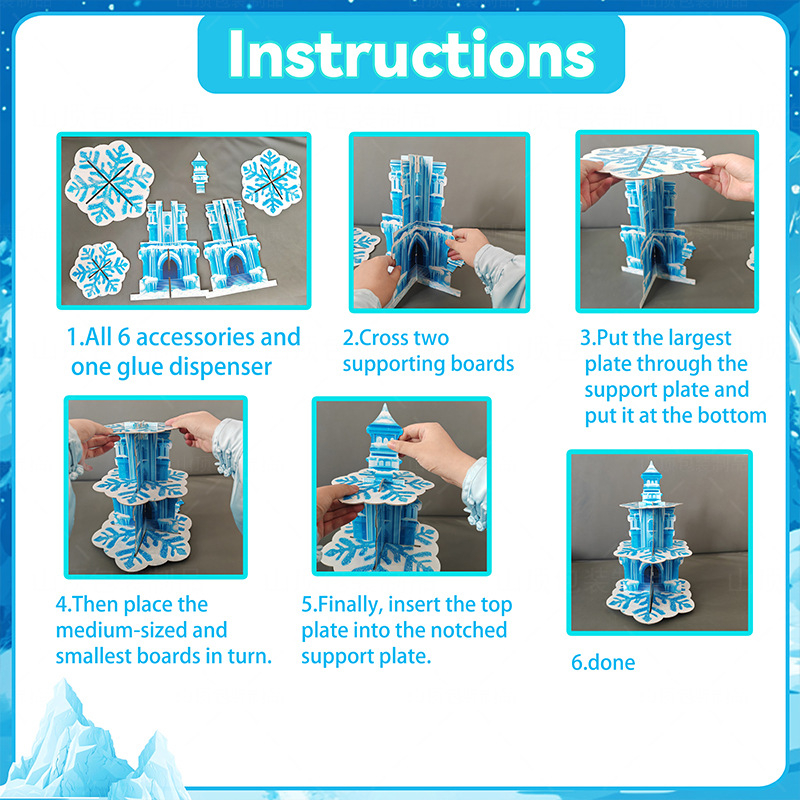 Instructions

1.All 6 accessories and one glue dispenser

2.Cross two supporting boards

3.Put the largest plate through the support plate and put it at the bottom

4.Then place the medium-sized and smallest boards in turn.

5.Finally, insert the top plate into the notched support plate.

6.done