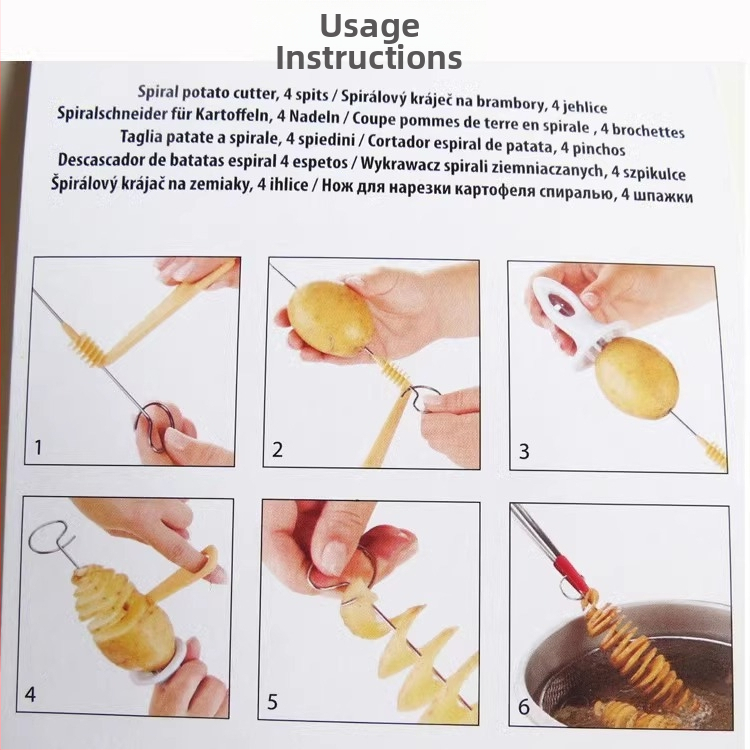 Usage Instructions

Spiral potato cutter, 4 spits / Spirálový kráječ na brambory, 4 jehlice
Spiralschneider für Kartoffeln, 4 Nadeln / Coupe pommes de terre en spirale , 4 brochettes
Taglia patate a spirale, 4 spiedini / Cortador espiral de patata, 4 pinchos
Descascador de batatas espiral 4 espetos / Wykrawacz spirali ziemniaczanych, 4 szpikulce
Špirálový krájač na zemiaky, 4 ihlice / Нож для нарезки картофеля спиралью, 4 шпажки

1

2

3

4

5

6