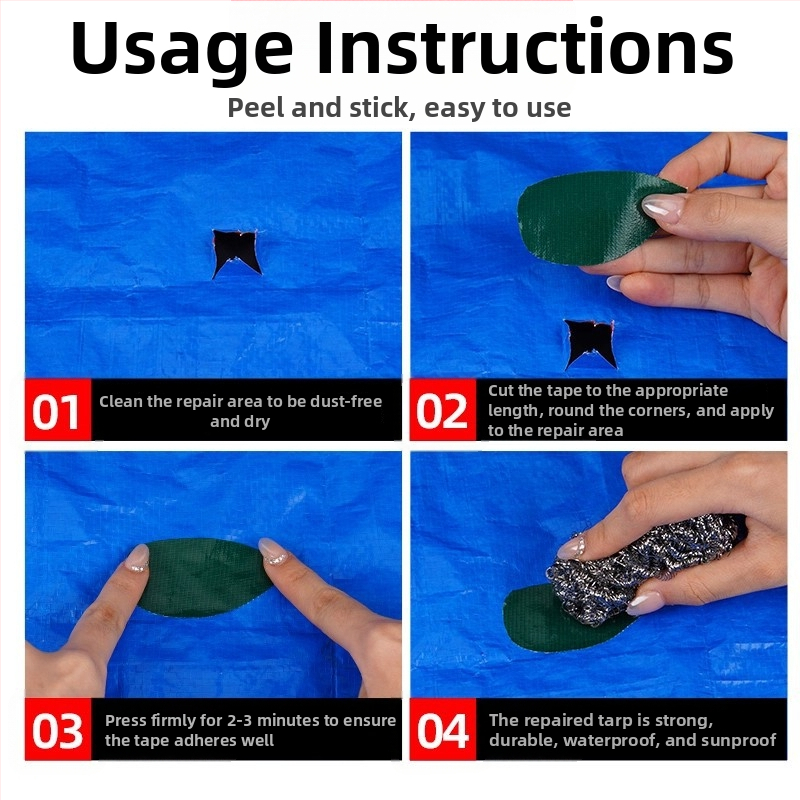 Usage Instructions

Peel and stick, easy to use

01 Clean the repair area to be dust-free and dry

02 Cut the tape to the appropriate length, round the corners, and apply to the repair area

03 Press firmly for 2-3 minutes to ensure the tape adheres well

04 The repaired tarp is strong, durable, waterproof, and sunproof