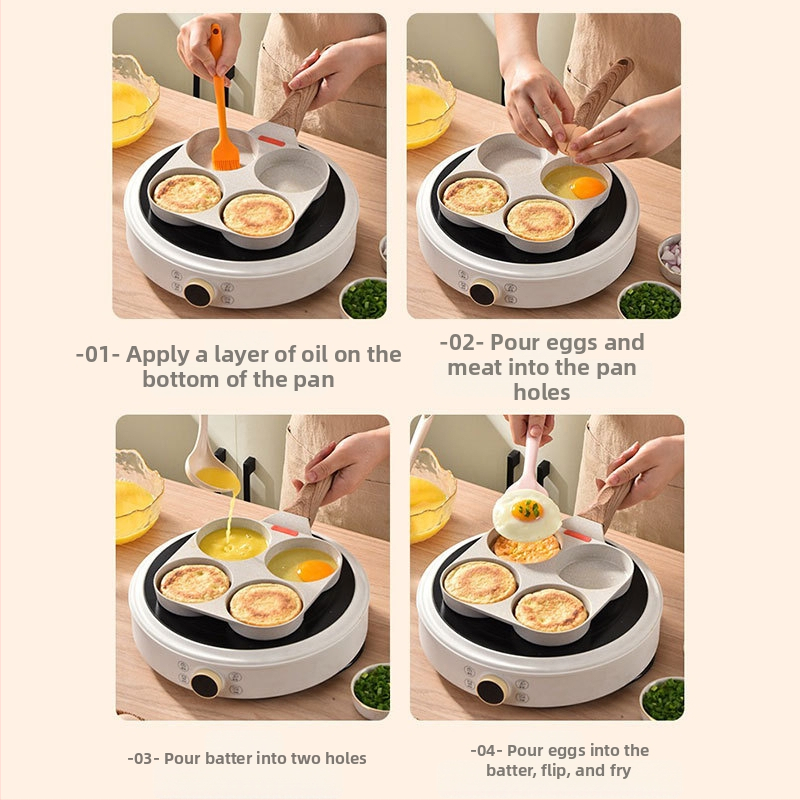 -01- Apply a layer of oil on the bottom of the pan

-02- Pour eggs and meat into the pan holes

-03- Pour batter into two holes

-04- Pour eggs into the batter, flip, and fry