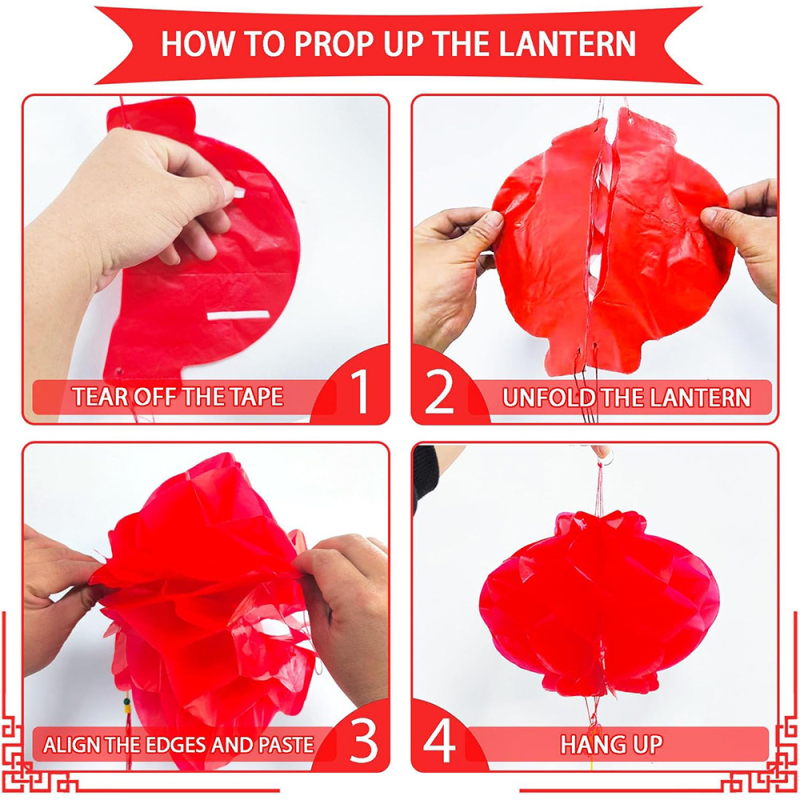 HOW TO PROP UP THE LANTERN

TEAR OFF THE TAPE 1

2 UNFOLD THE LANTERN

ALIGN THE EDGES AND PASTE 3

4 HANG UP