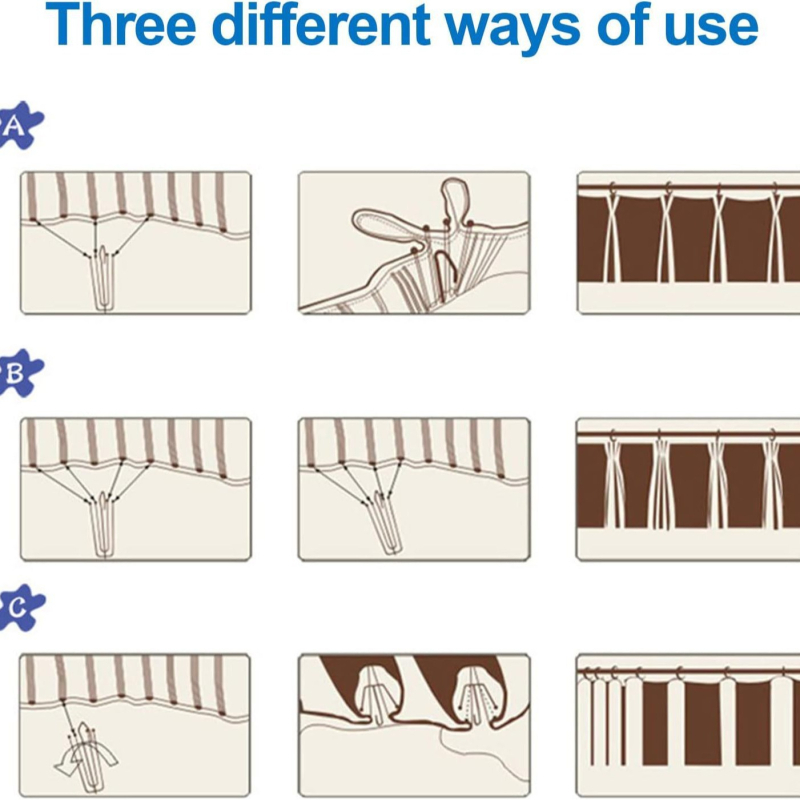 Three different ways of use

A

B

C