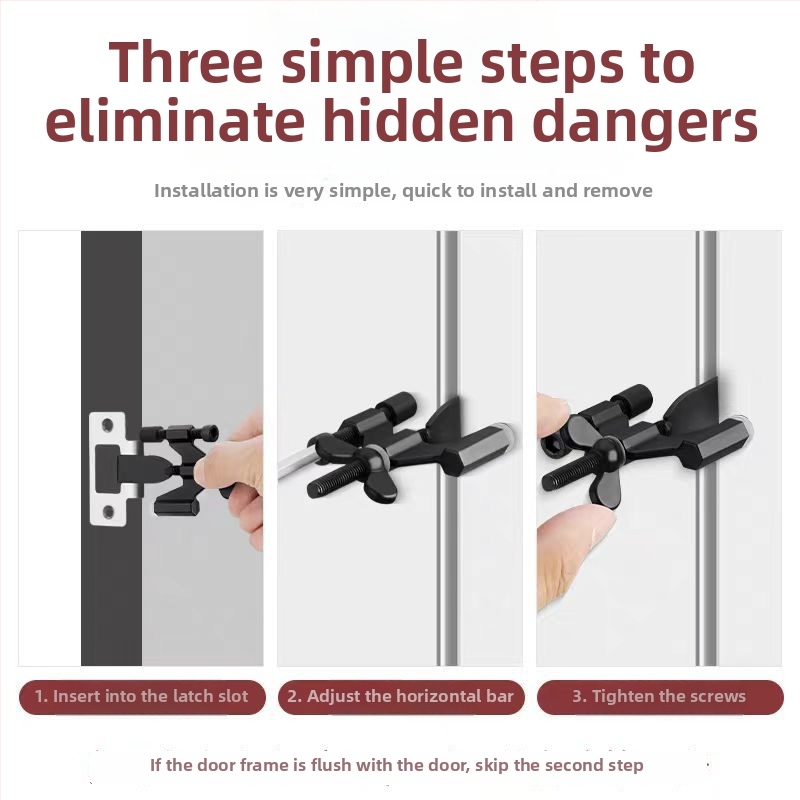 Three simple steps to eliminate hidden dangers

Installation is very simple, quick to install and remove

1. Insert into the latch slot

2. Adjust the horizontal bar

3. Tighten the screws

If the door frame is flush with the door, skip the second step