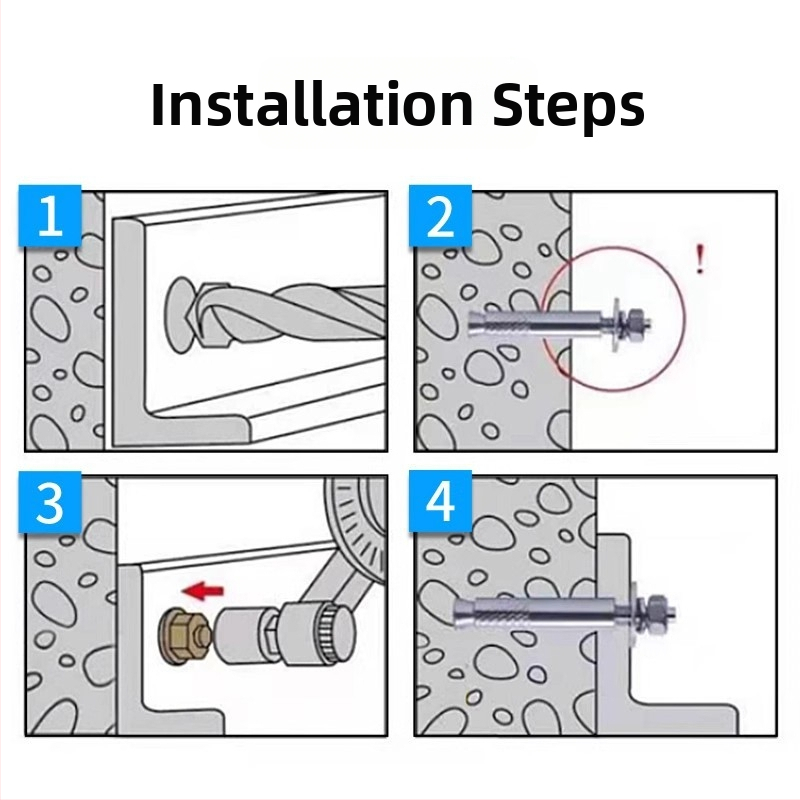 Installation Steps

1

2

!

3

4