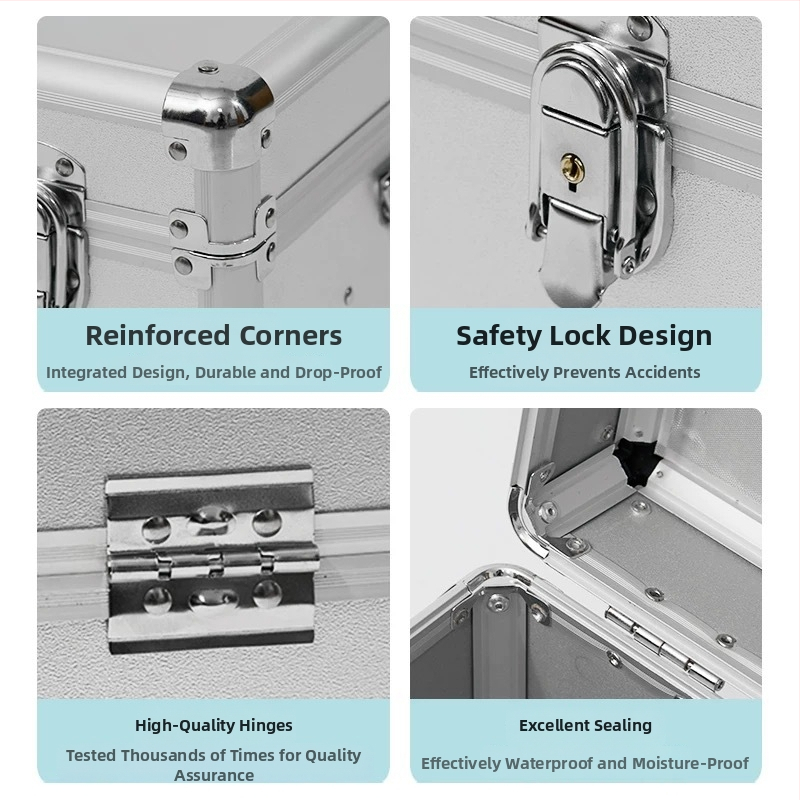 Reinforced Corners
Integrated Design, Durable and Drop-Proof

Safety Lock Design
Effectively Prevents Accidents

High-Quality Hinges
Tested Thousands of Times for Quality Assurance

Excellent Sealing
Effectively Waterproof and Moisture-Proof