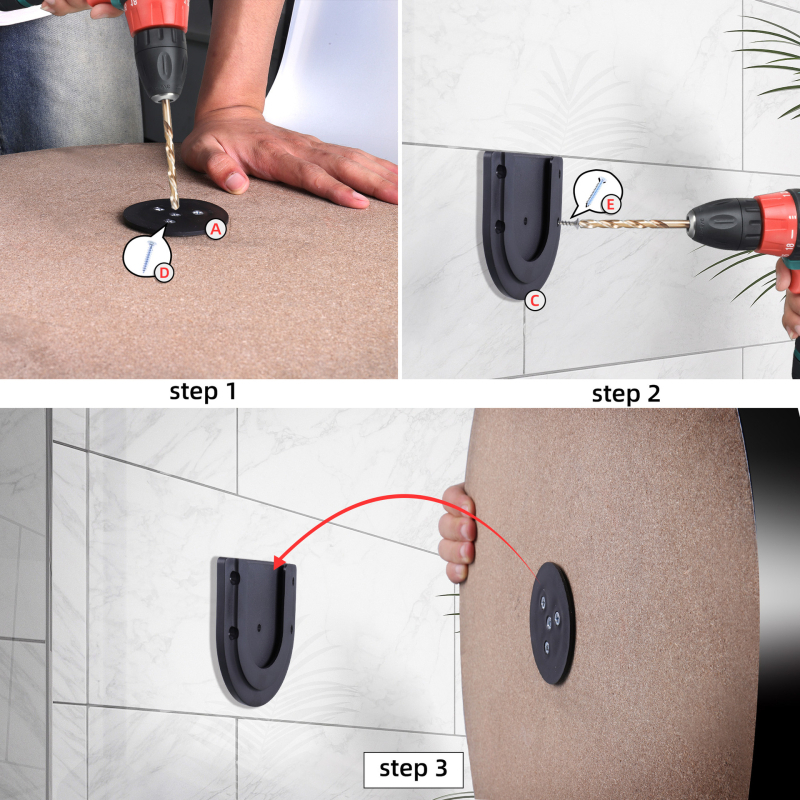 A
D
step 1
E
C
step 2
step 3