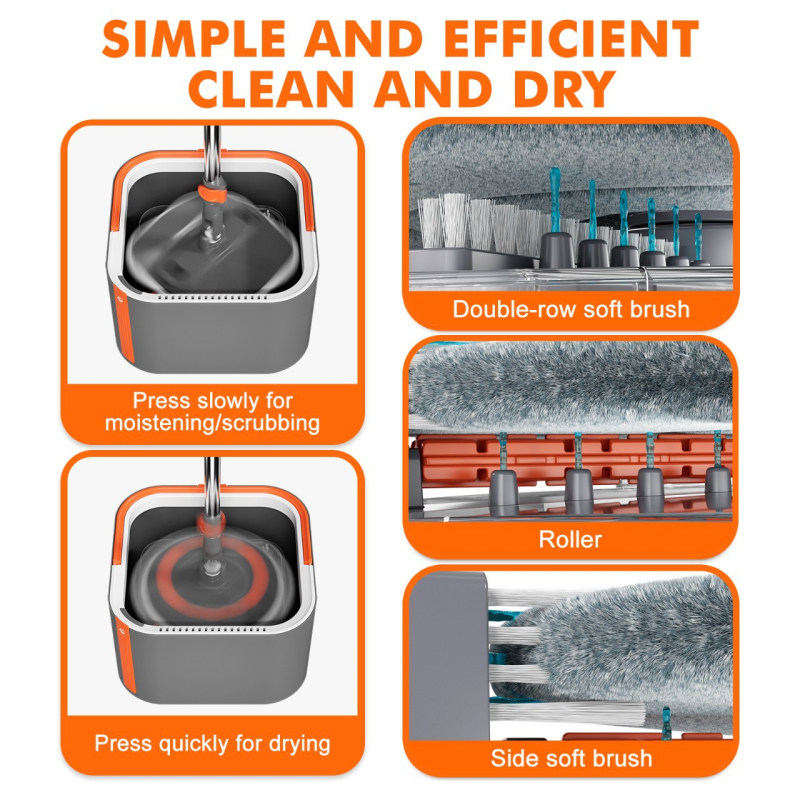 SIMPLE AND EFFICIENT CLEAN AND DRY

Press slowly for moistening/scrubbing

Press quickly for drying

Double-row soft brush

Roller

Side soft brush