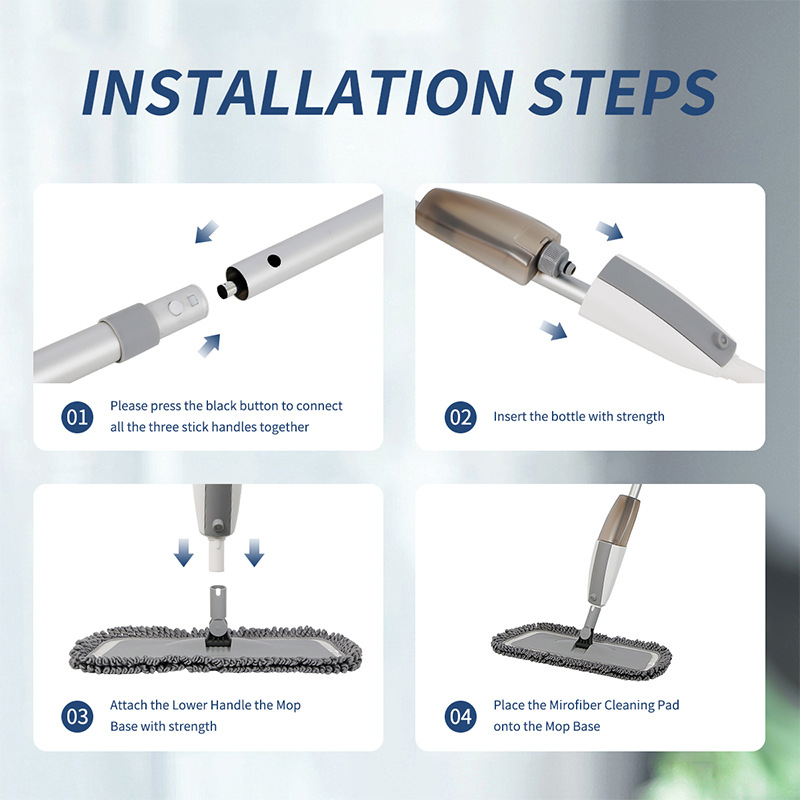 INSTALLATION STEPS

01 Please press the black button to connect all the three stick handles together

02 Insert the bottle with strength

03 Attach the Lower Handle the Mop Base with strength

04 Place the Mirofiber Cleaning Pad onto the Mop Base