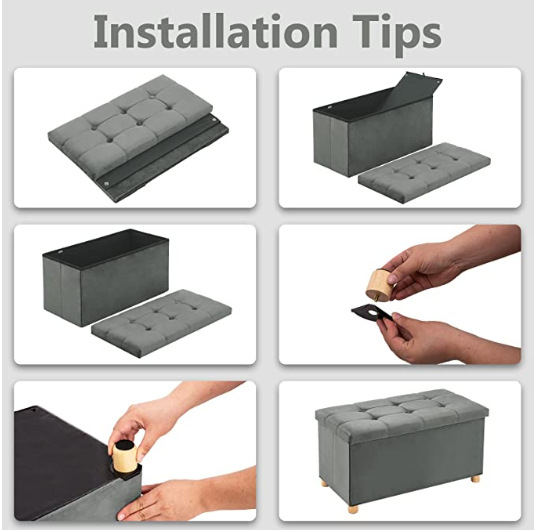 Installation Tips