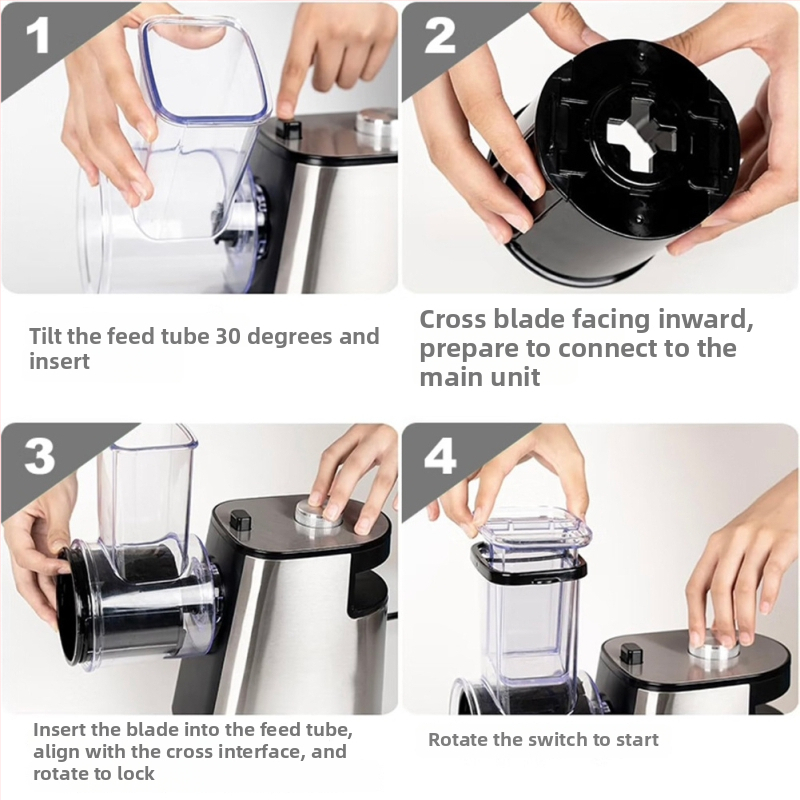 1

Tilt the feed tube 30 degrees and insert

2

Cross blade facing inward, prepare to connect to the main unit

3

Insert the blade into the feed tube, align with the cross interface, and rotate to lock

4

Rotate the switch to start