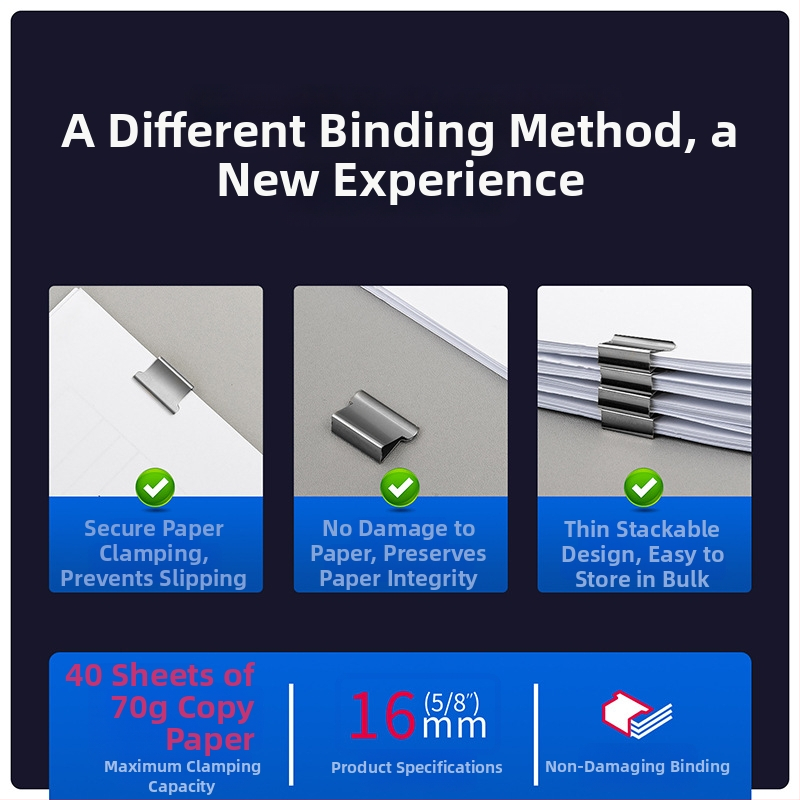 A Different Binding Method, a New Experience

Secure Paper Clamping, Prevents Slipping

No Damage to Paper, Preserves Paper Integrity

Thin Stackable Design, Easy to Store in Bulk

40 Sheets of 70g Copy Paper
Maximum Clamping Capacity

16 (5/8") mm
Product Specifications

Non-Damaging Binding