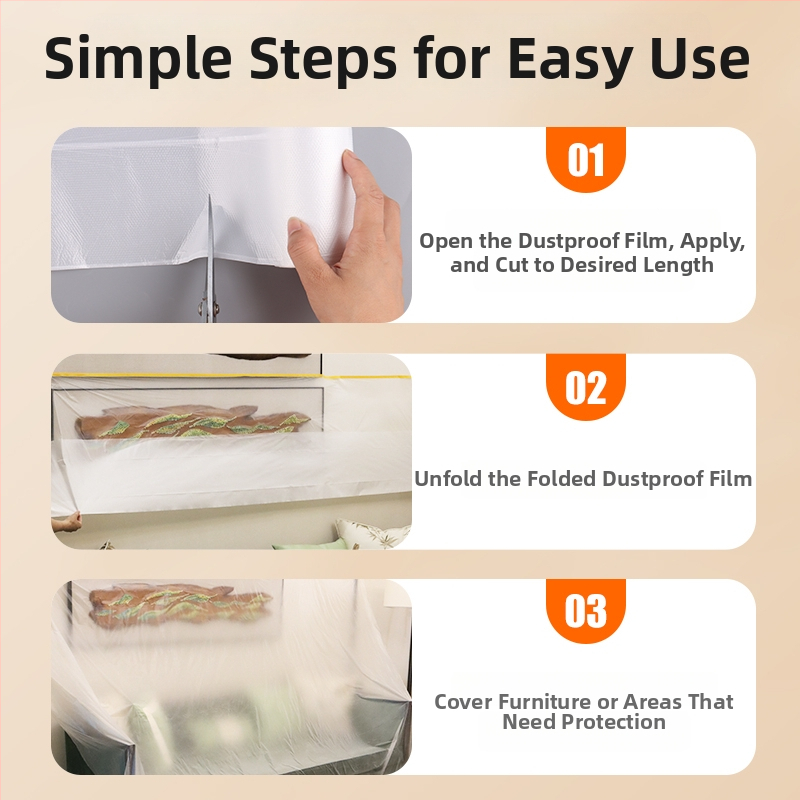 Simple Steps for Easy Use

01

Open the Dustproof Film, Apply, and Cut to Desired Length

02

Unfold the Folded Dustproof Film

03

Cover Furniture or Areas That Need Protection