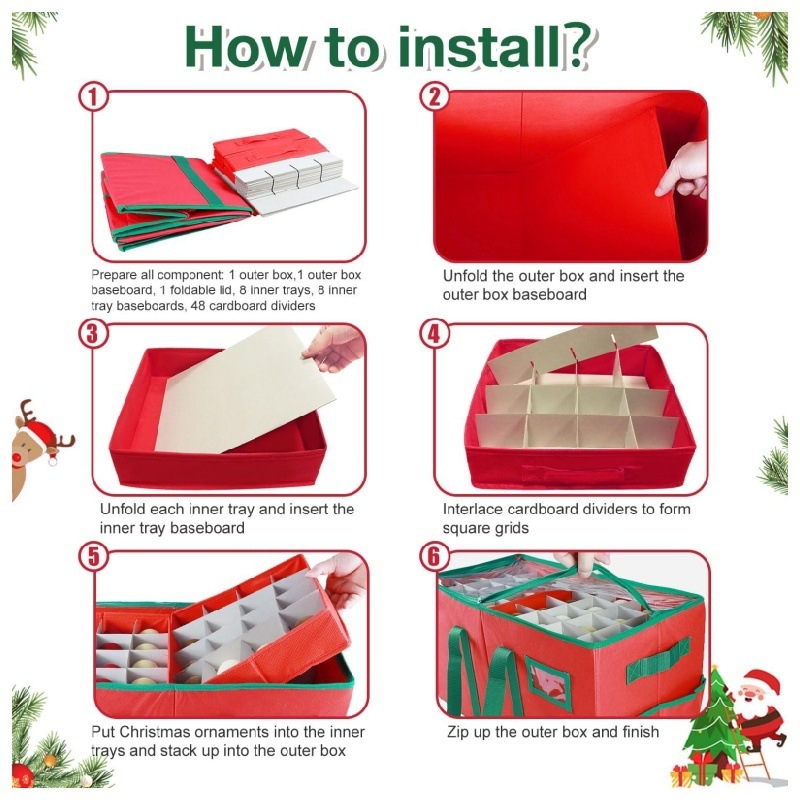 How to install?

1

Prepare all component: 1 outer box,1 outer box baseboard, 1 foldable lid, 8 inner trays, 8 inner tray baseboards, 48 cardboard dividers

2

Unfold the outer box and insert the outer box baseboard

3

Unfold each inner tray and insert the inner tray baseboard

4

Interlace cardboard dividers to form square grids

5

Put Christmas ornaments into the inner trays and stack up into the outer box

6

Zip up the outer box and finish