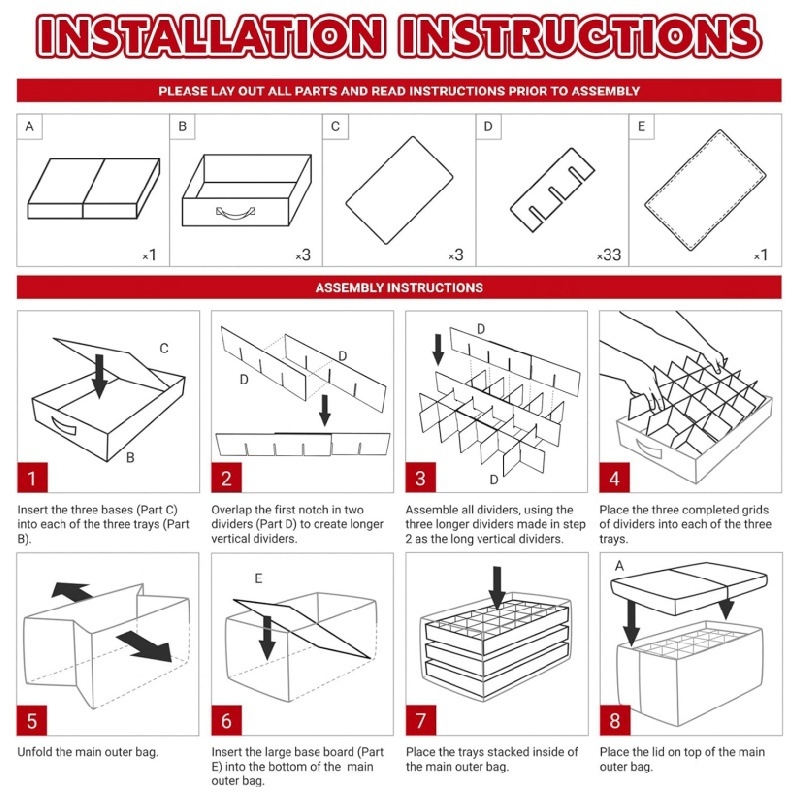 INSTALLATION INSTRUCTIONS

PLEASE LAY OUT ALL PARTS AND READ INSTRUCTIONS PRIOR TO ASSEMBLY

A ×1

B ×3

C ×3

D ×33

E ×1

ASSEMBLY INSTRUCTIONS

C

B

1

Insert the three bases (Part C) into each of the three trays (Part B).

D

D

2

Overlap the first notch in two dividers (Part D) to create longer vertical dividers.

D

D

3

Assemble all dividers, using the three longer dividers made in step 2 as the long vertical dividers.

4

Place the three completed grids of dividers into each of the three trays.

5

Unfold the main outer bag.

E

6

Insert the large base board (Part E) into the bottom of the main outer bag.

7

Place the trays stacked inside of the main outer bag.

A

8

Place the lid on top of the main outer bag.