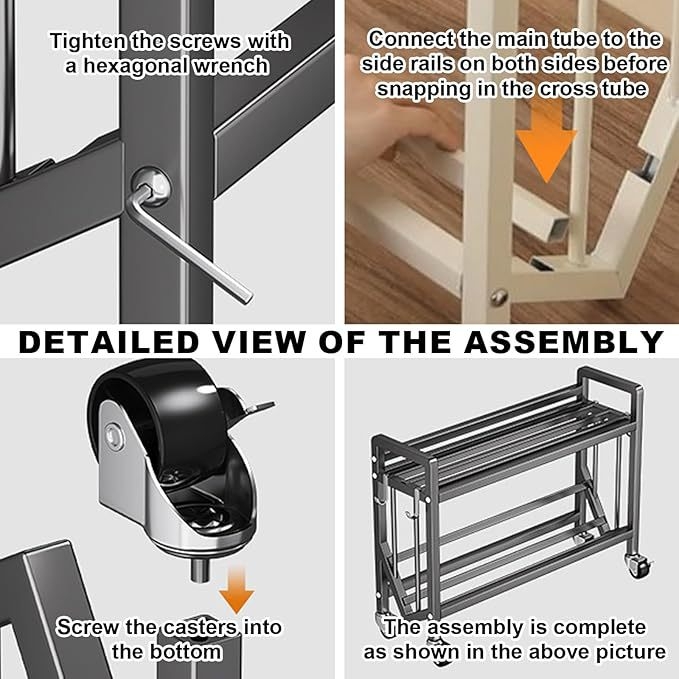 Tighten the screws with a hexagonal wrench

Connect the main tube to the side rails on both sides before snapping in the cross tube

DETAILED VIEW OF THE ASSEMBLY

Screw the casters into the bottom

The assembly is complete as shown in the above picture