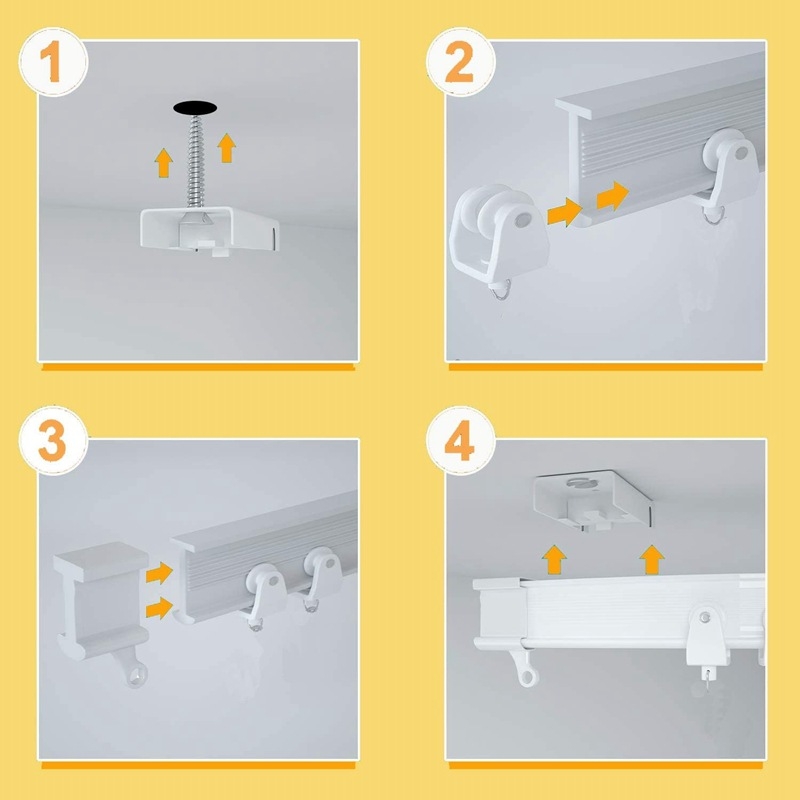 1

2

3

4