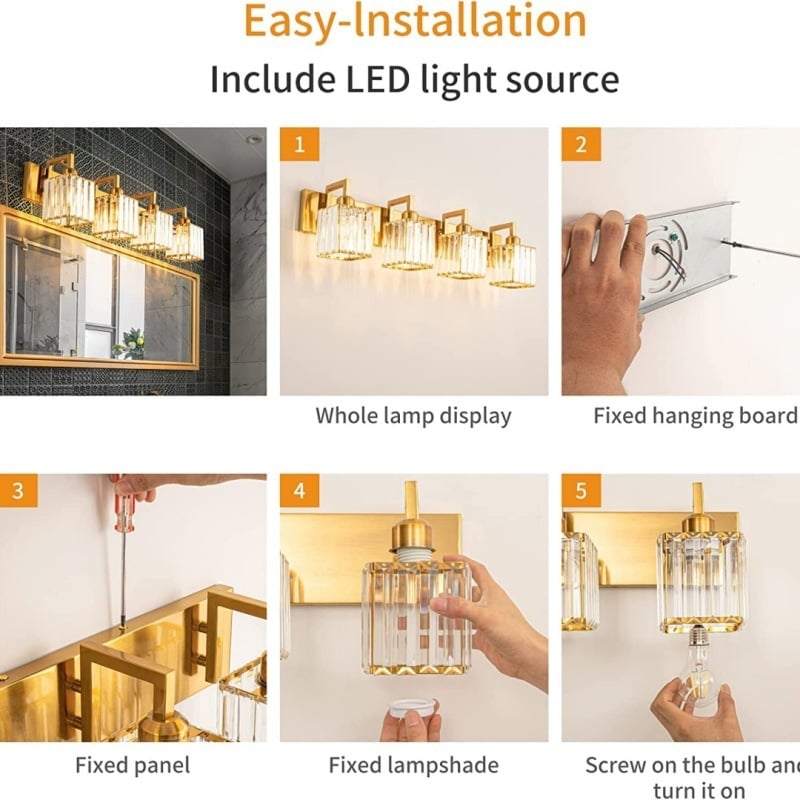 Easy-Installation

Include LED light source

1

Whole lamp display

2

Fixed hanging board

3

Fixed panel

4

Fixed lampshade

5

Screw on the bulb and turn it on