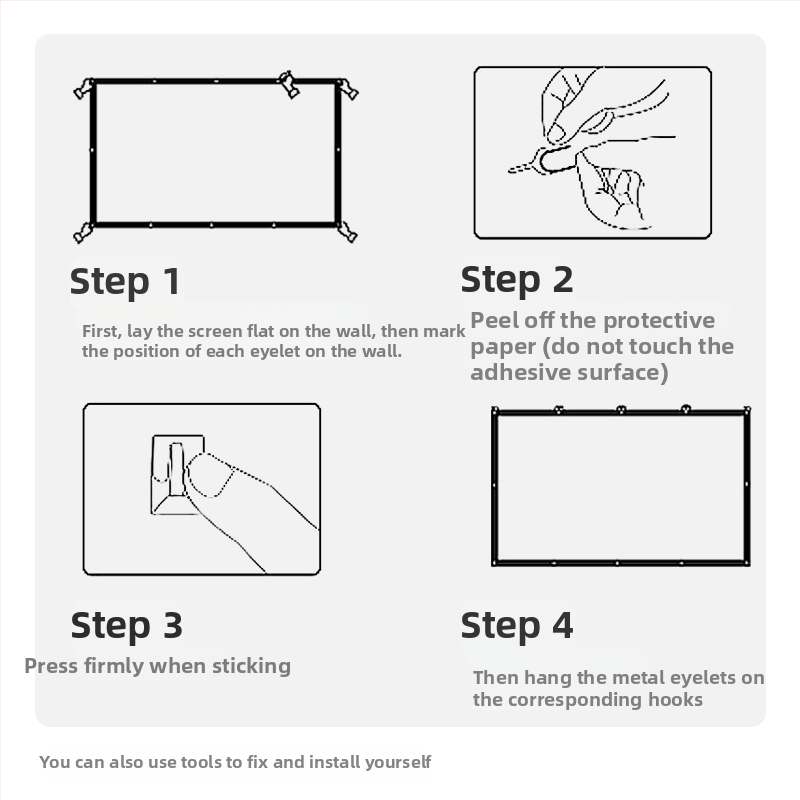 Step 1

First, lay the screen flat on the wall, then mark the position of each eyelet on the wall.

Step 2

Peel off the protective paper (do not touch the adhesive surface)

Step 3

Press firmly when sticking

Step 4

Then hang the metal eyelets on the corresponding hooks

You can also use tools to fix and install yourself