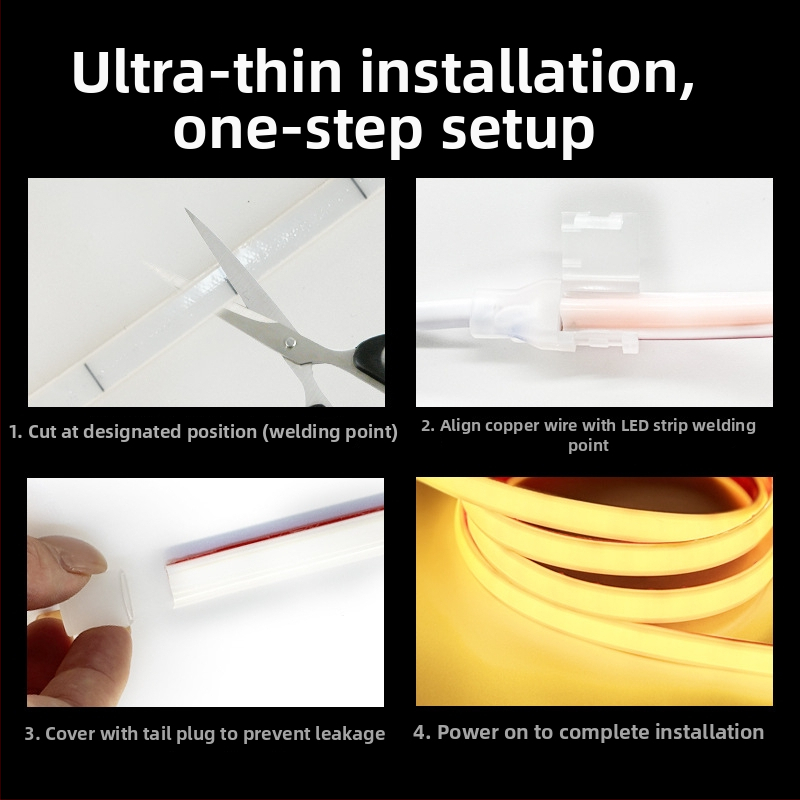 Ultra-thin installation, one-step setup

1. Cut at designated position (welding point)

2. Align copper wire with LED strip welding point

3. Cover with tail plug to prevent leakage

4. Power on to complete installation