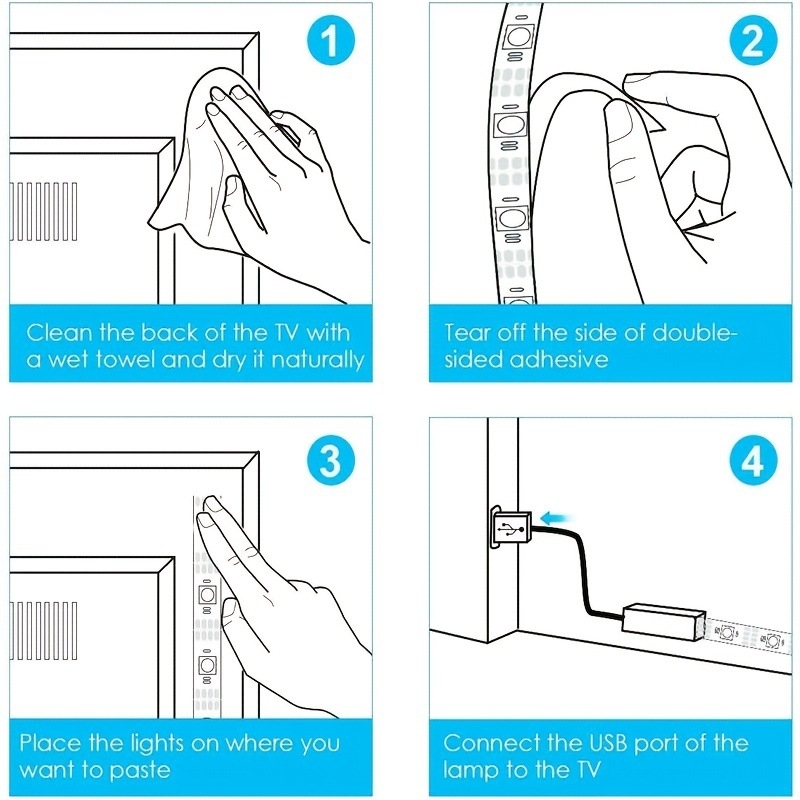 1

Clean the back of the TV with a wet towel and dry it naturally

2

Tear off the side of double-sided adhesive

3

Place the lights on where you want to paste

4

Connect the USB port of the lamp to the TV