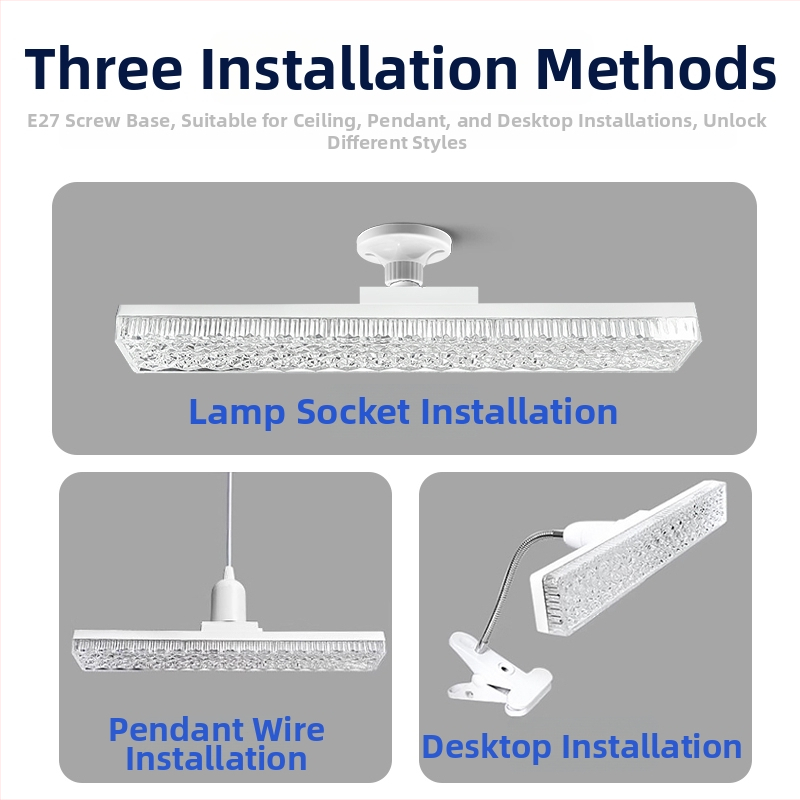 Three Installation Methods

E27 Screw Base, Suitable for Ceiling, Pendant, and Desktop Installations, Unlock Different Styles

Lamp Socket Installation

Pendant Wire Installation

Desktop Installation