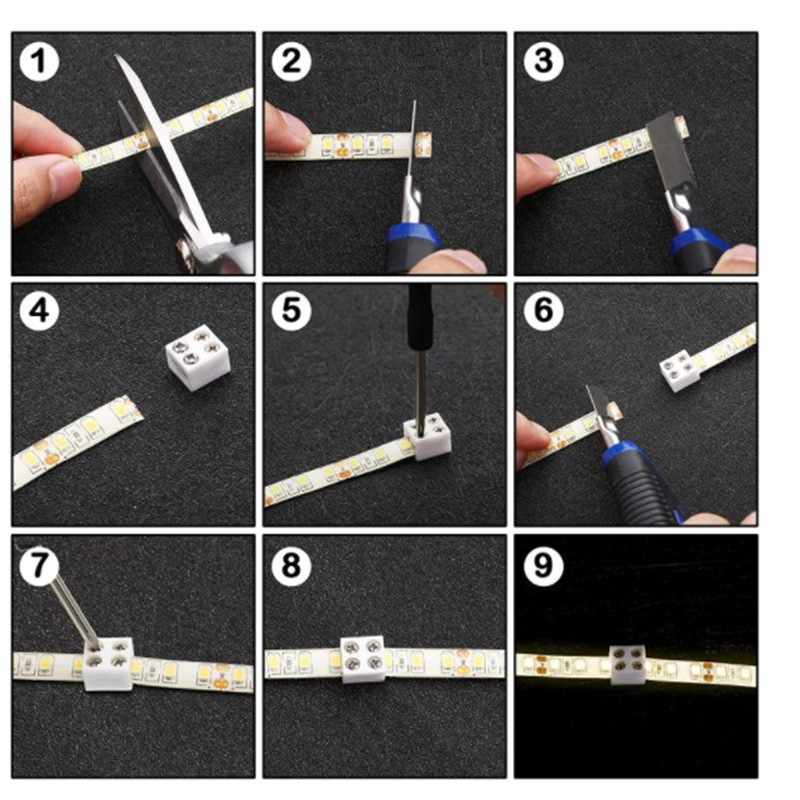 1

2

3

4

5

6

7

8

9