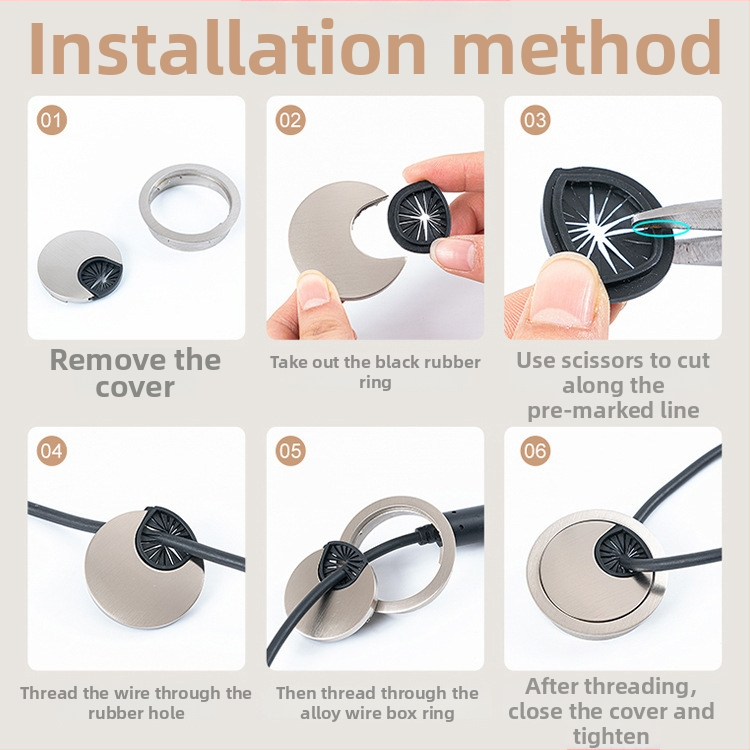 Installation method

01

Remove the cover

02

Take out the black rubber ring

03

Use scissors to cut along the pre-marked line

04

Thread the wire through the rubber hole

05

Then thread through the alloy wire box ring

06

After threading, close the cover and tighten