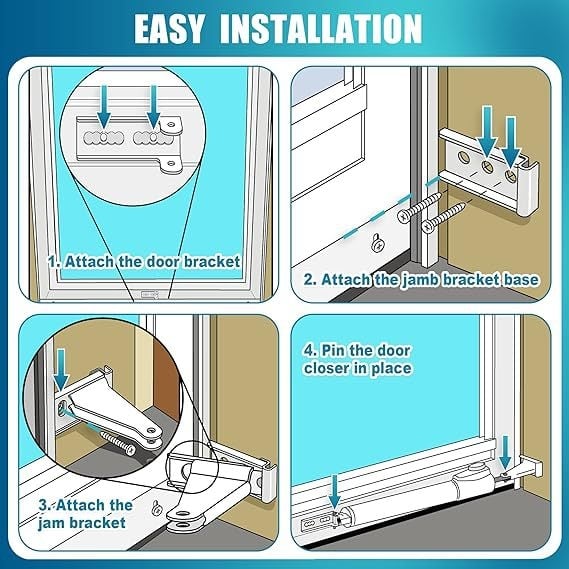 EASY INSTALLATION

1. Attach the door bracket

2. Attach the jamb bracket base

3. Attach the jam bracket

4. Pin the door closer in place