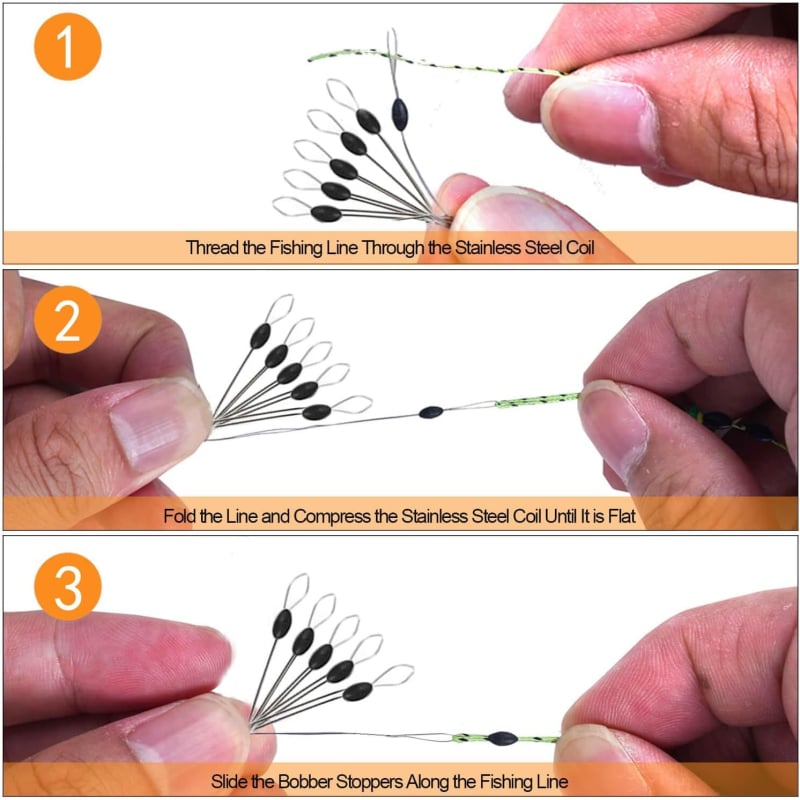 1

Thread the Fishing Line Through the Stainless Steel Coil

2

Fold the Line and Compress the Stainless Steel Coil Until It is Flat

3

Slide the Bobber Stoppers Along the Fishing Line