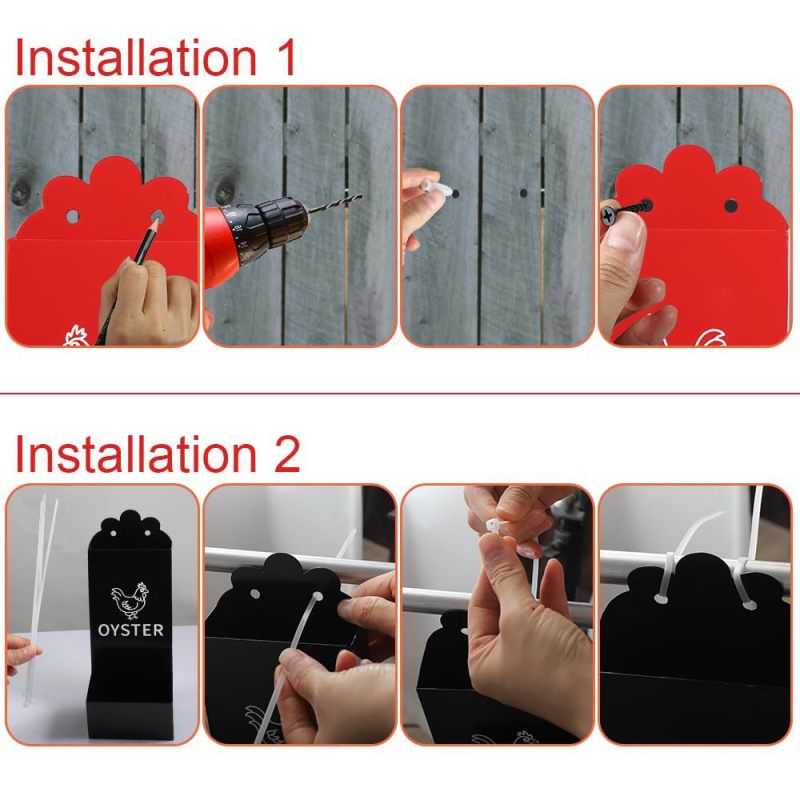 Installation 1

Installation 2

OYSTER