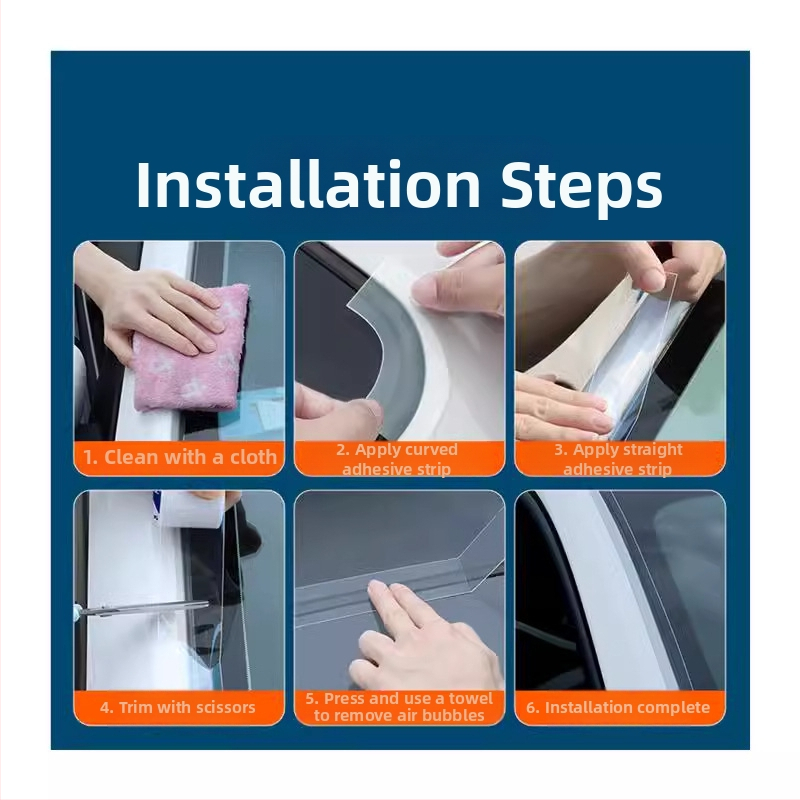 Installation Steps

1. Clean with a cloth

2. Apply curved adhesive strip

3. Apply straight adhesive strip

4. Trim with scissors

5. Press and use a towel to remove air bubbles

6. Installation complete