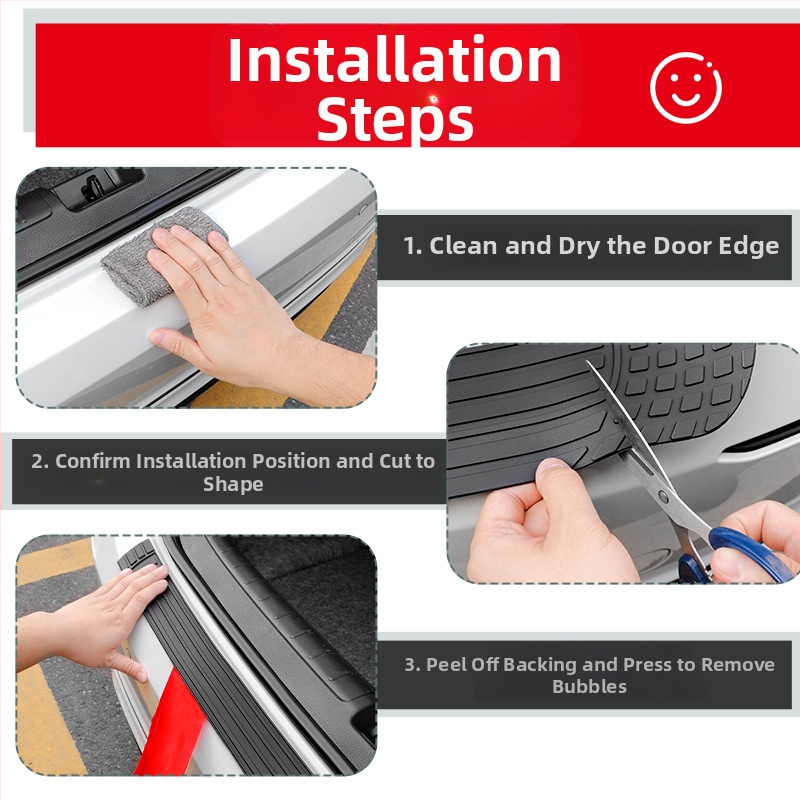 Installation Steps

1. Clean and Dry the Door Edge

2. Confirm Installation Position and Cut to Shape

3. Peel Off Backing and Press to Remove Bubbles