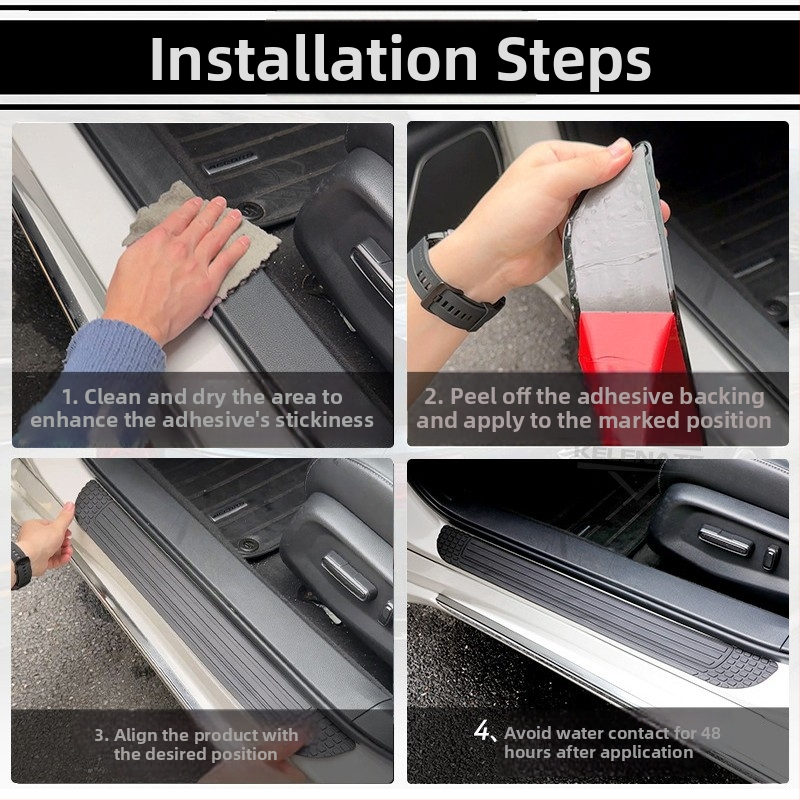 Installation Steps

1. Clean and dry the area to enhance the adhesive's stickiness

2. Peel off the adhesive backing and apply to the marked position

KELENATE

3. Align the product with the desired position

4. Avoid water contact for 48 hours after application