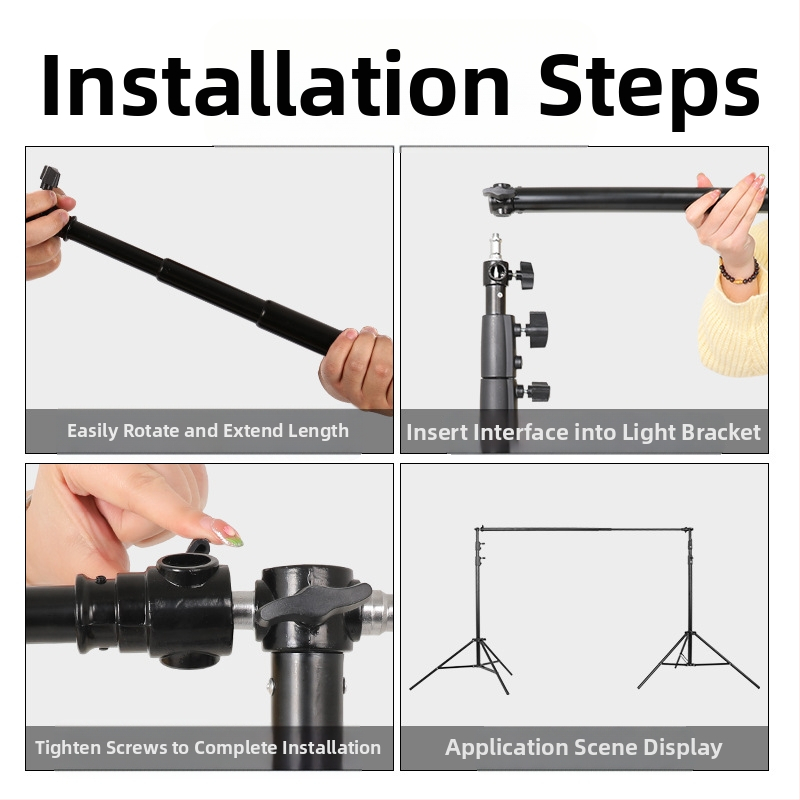 Installation Steps

Easily Rotate and Extend Length

Insert Interface into Light Bracket

Tighten Screws to Complete Installation

Application Scene Display