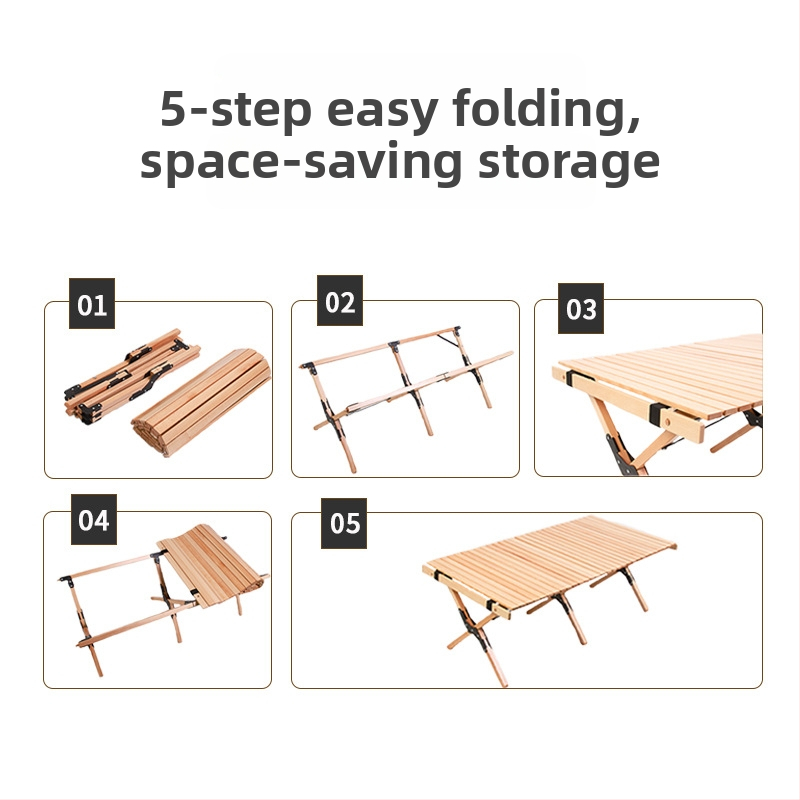 5-step easy folding, space-saving storage

01

02

03

04

05