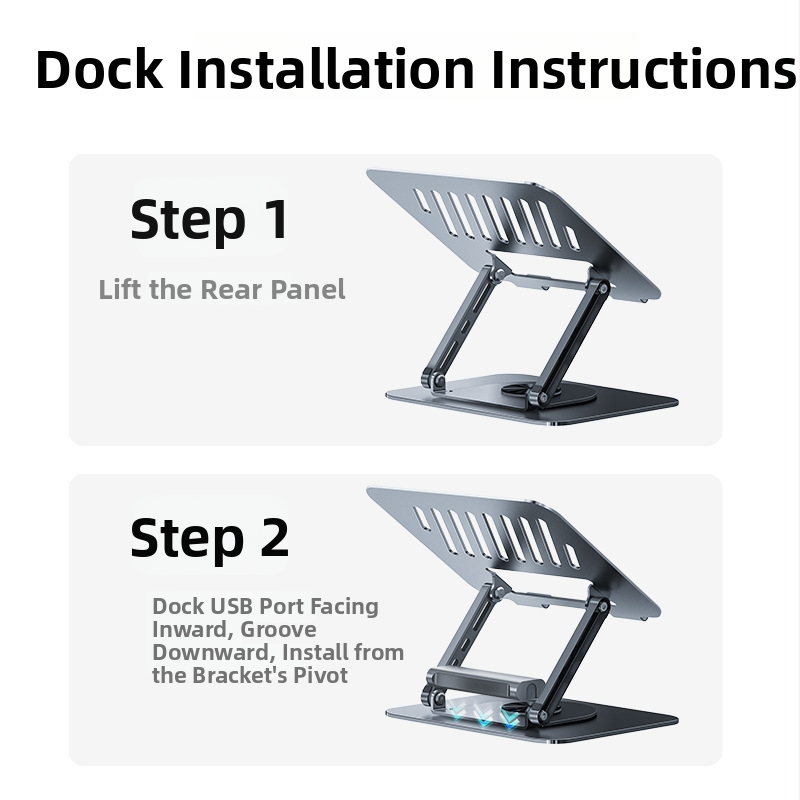 Dock Installation Instructions

Step 1

Lift the Rear Panel

Step 2

Dock USB Port Facing Inward, Groove Downward, Install from the Bracket's Pivot