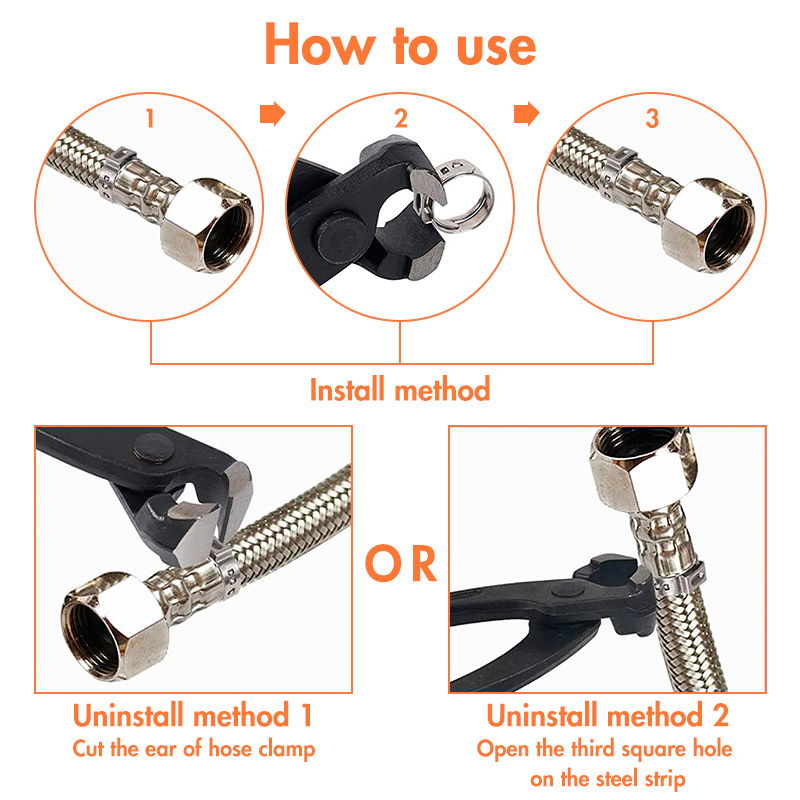 How to use

1

2

3

Install method

OR

Uninstall method 1
Cut the ear of hose clamp

Uninstall method 2
Open the third square hole on the steel strip