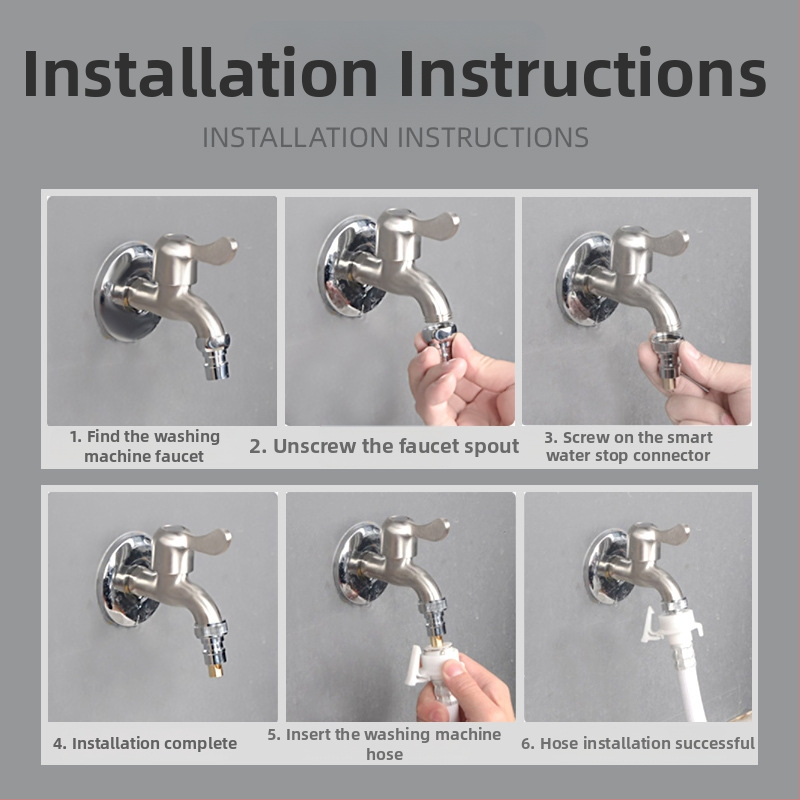 Installation Instructions

INSTALLATION INSTRUCTIONS

1. Find the washing machine faucet

2. Unscrew the faucet spout

3. Screw on the smart water stop connector

4. Installation complete

5. Insert the washing machine hose

6. Hose installation successful