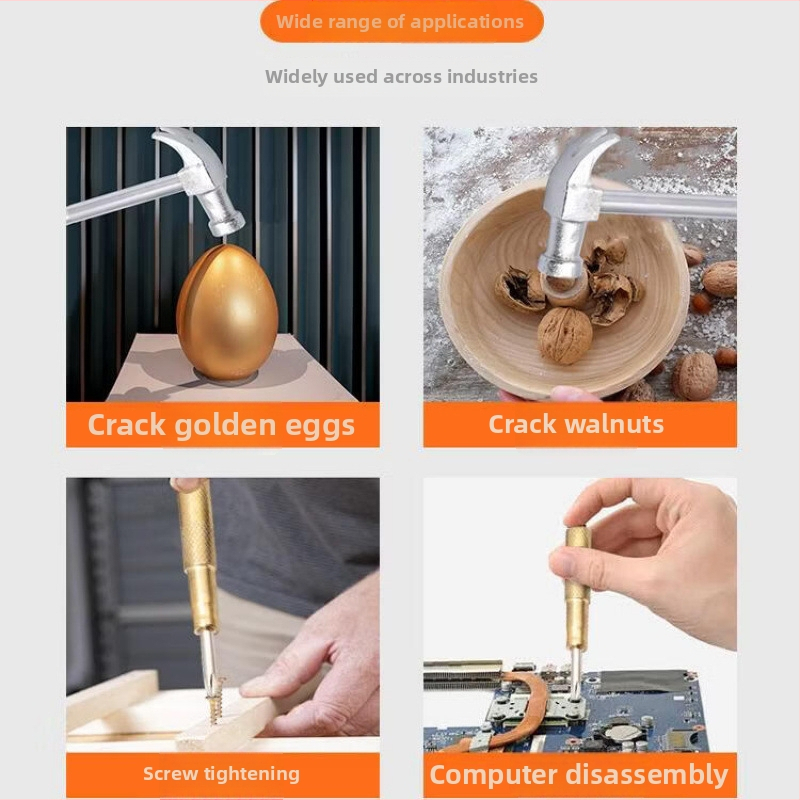 Wide range of applications

Widely used across industries

Crack golden eggs

Crack walnuts

Screw tightening

Computer disassembly