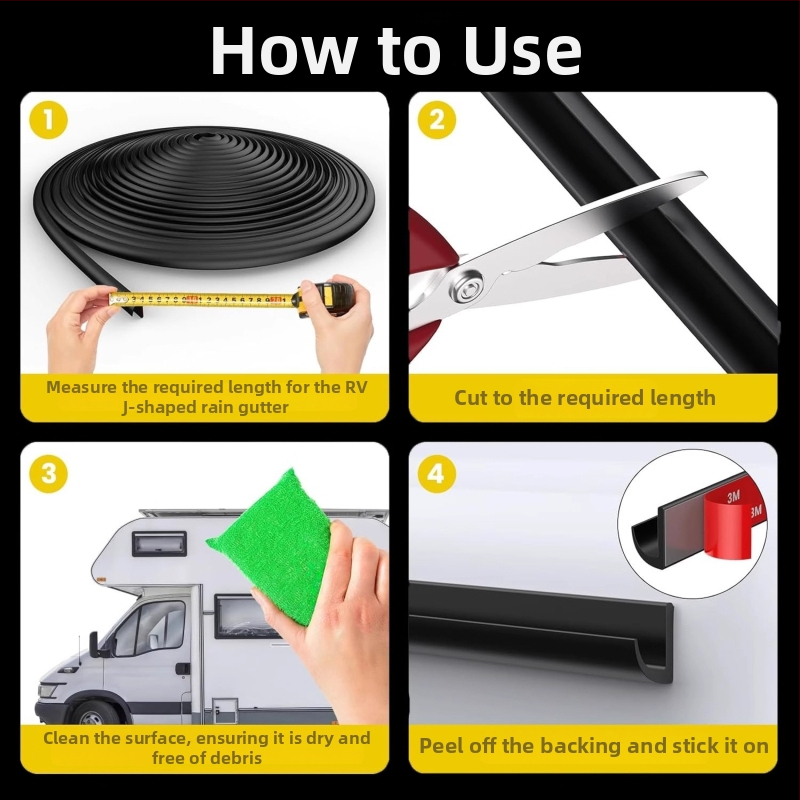 How to Use

1

Measure the required length for the RV J-shaped rain gutter

2

Cut to the required length

3

Clean the surface, ensuring it is dry and free of debris

4

3M

3M

Peel off the backing and stick it on