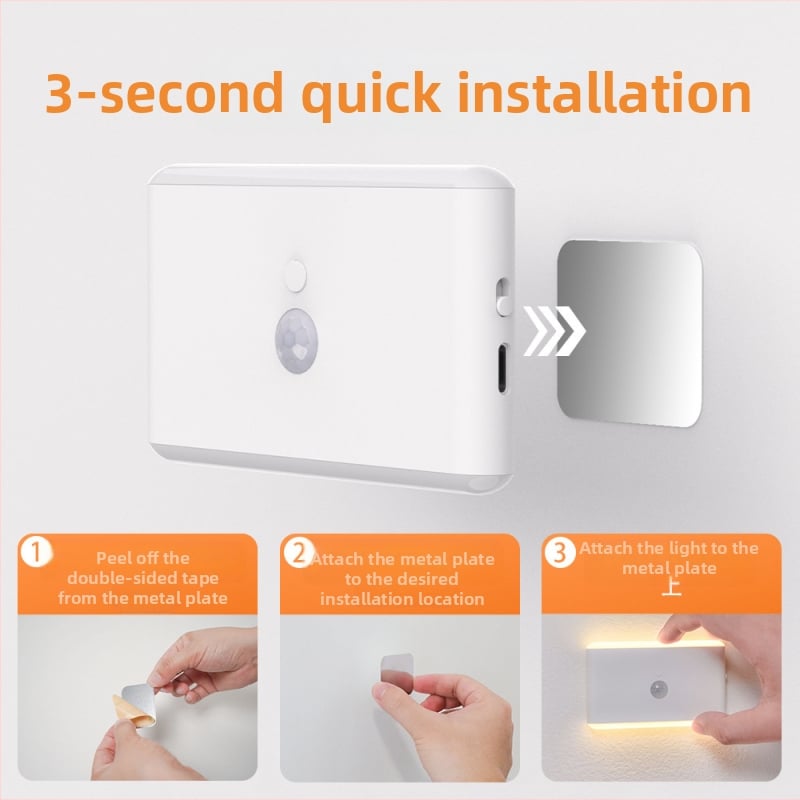 3-second quick installation

1 Peel off the double-sided tape from the metal plate

2 Attach the metal plate to the desired installation location

3 Attach the light to the metal plate 上